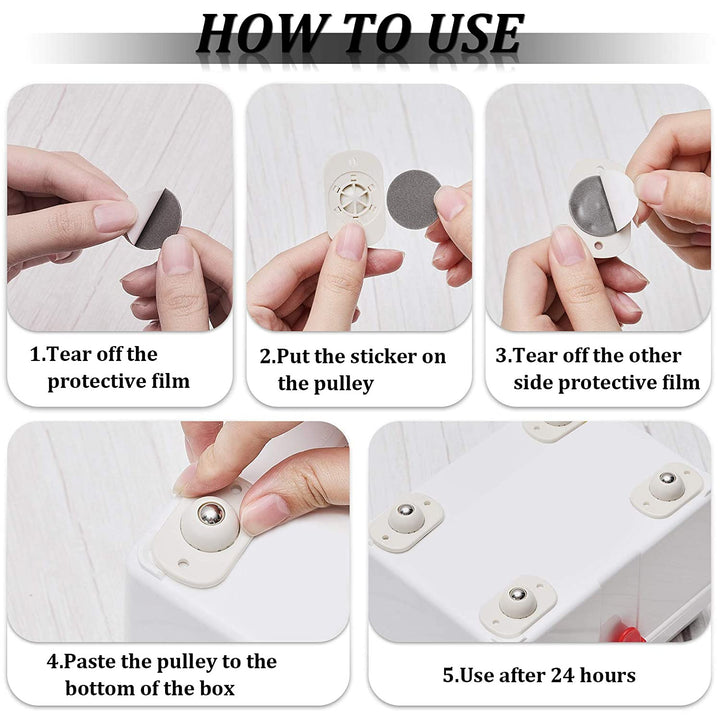 HOW TO USE

1.Tear off the protective film

2.Put the sticker on the pulley

3.Tear off the other side protective film

4.Paste the pulley to the bottom of the box

5.Use after 24 hours