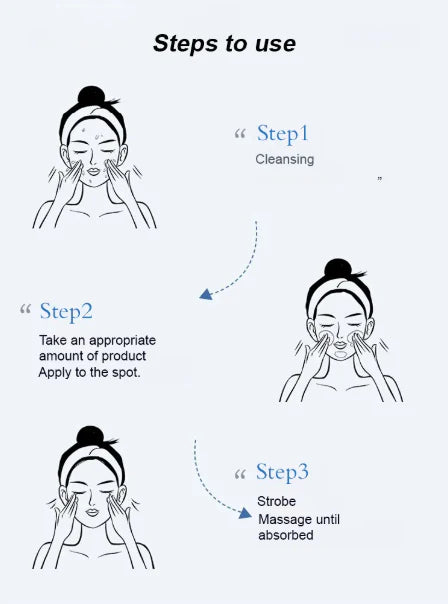 Steps to use

“ Step1
Cleansing
”

“ Step2
Take an appropriate amount of product
Apply to the spot.

“ Step3
Strobe
Massage until absorbed