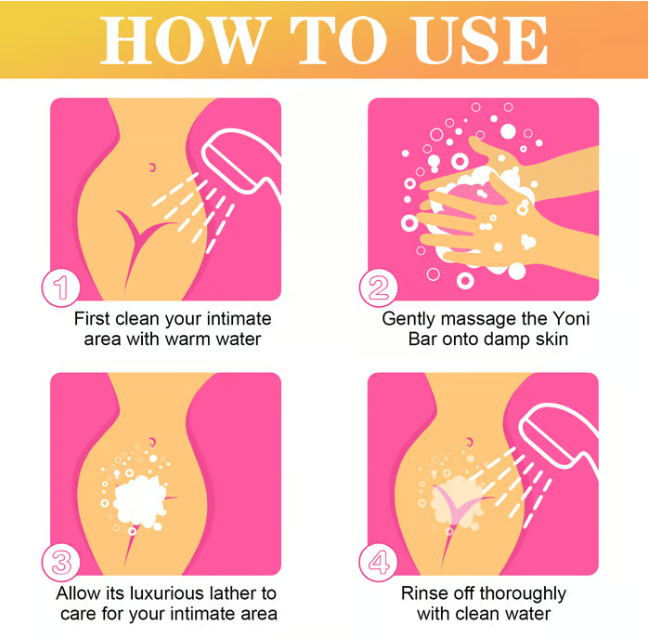 HOW TO USE

1
First clean your intimate area with warm water

2
Gently massage the Yoni Bar onto damp skin

3
Allow its luxurious lather to care for your intimate area

4
Rinse off thoroughly with clean water